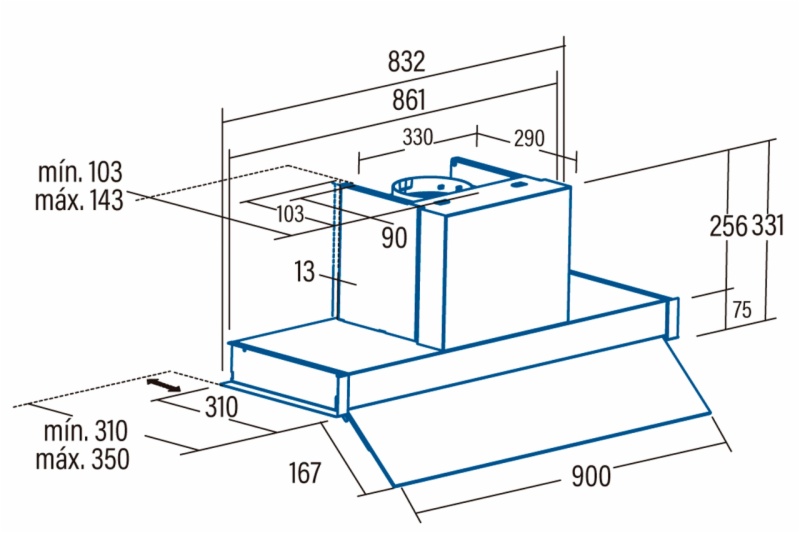 832
861
330
290
mín. 103
máx. 143
103
90
13
256
331
75
310
mín. 310
máx. 350
167
900