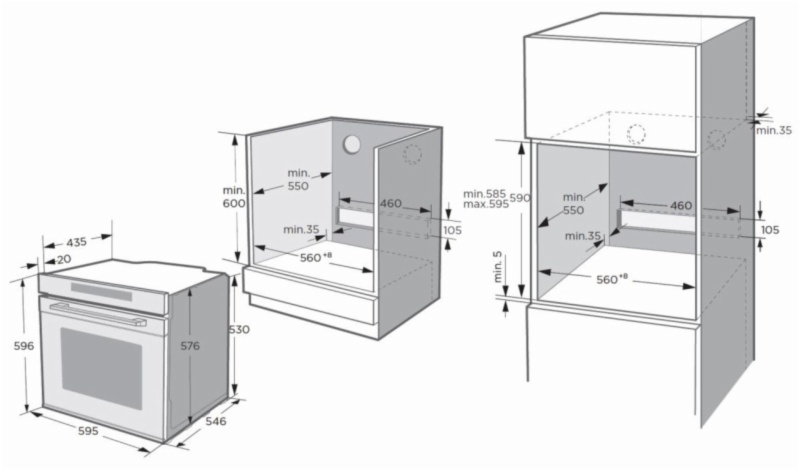 435
20
596
576
530
595
546
min.
600
min.
550
460
min.35
105
$560^{+8}$
min.35
min.585
max.595
590
min.
550
460
min.35
105
min. 5
$560^{+8}$