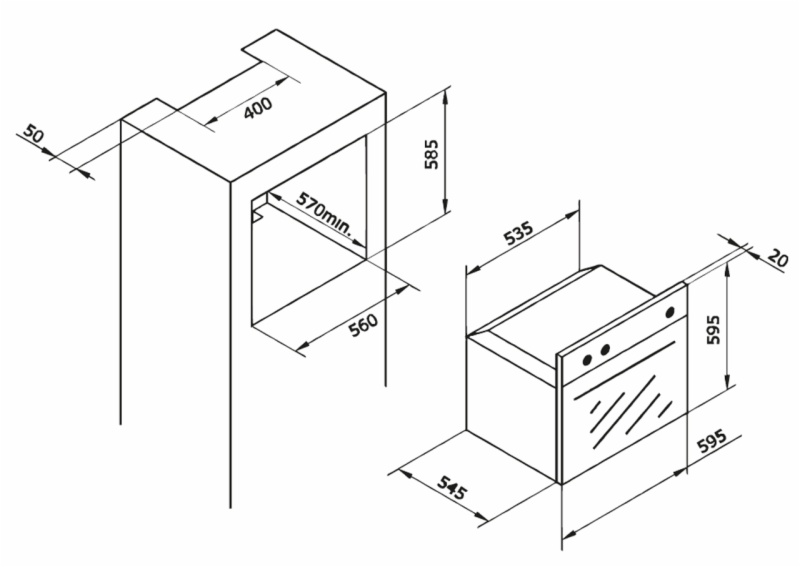 50
400
585
570min.
560
535
20
595
595
545